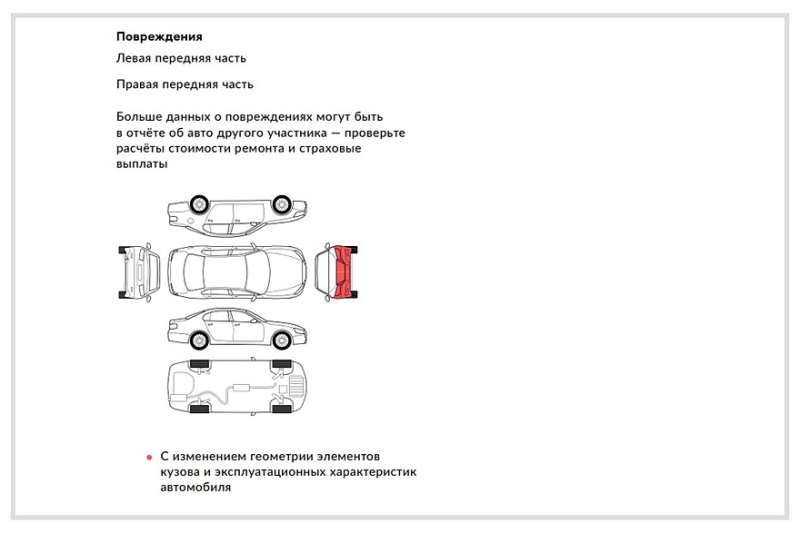 Повреждения

Левая передняя часть

Правая передняя часть

Больше данных о повреждениях могут быть в отчёте об авто другого участника — проверьте расчёты стоимости ремонта и страховые выплаты

С изменением геометрии элементов кузова и эксплуатационных характеристик автомобиля